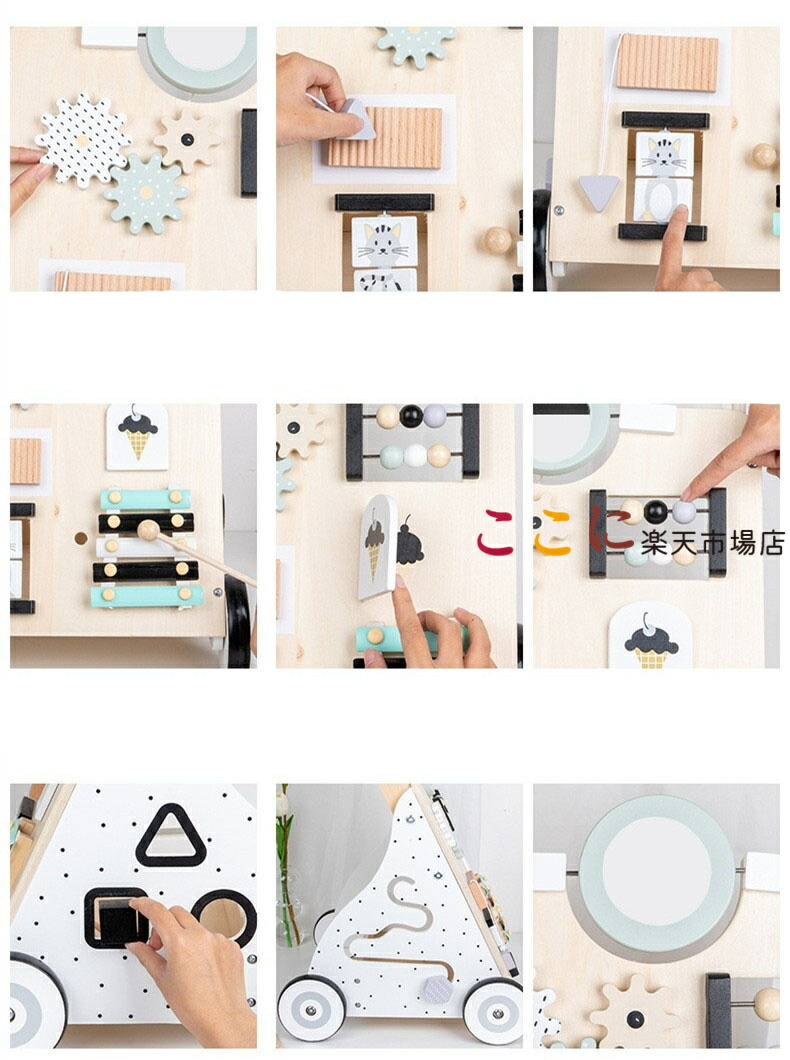 ここに 楽天市場店